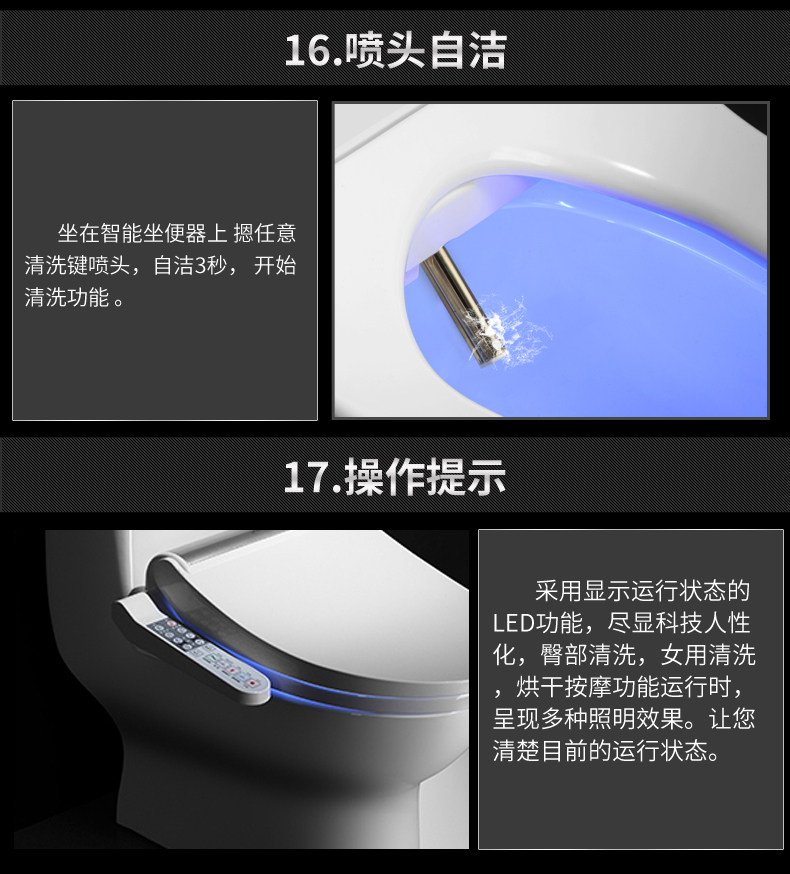 16.喷头自洁

坐在智能坐便器上 摁任意清洗键喷头，自洁3秒， 开始清洗功能 。

17.操作提示

采用显示运行状态的LED功能，尽显科技人性化，臀部清洗，女用清洗，烘干按摩功能运行时，呈现多种照明效果。让您清楚目前的运行状态。